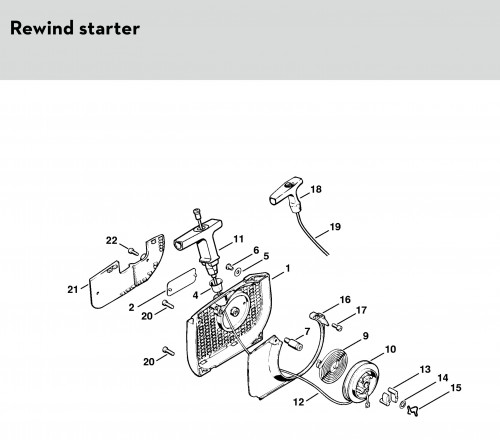 Rewind starter

18
19
22
11
6
5
1
21
4
2
20
16
17
7
9
10
20
13
14
15
12